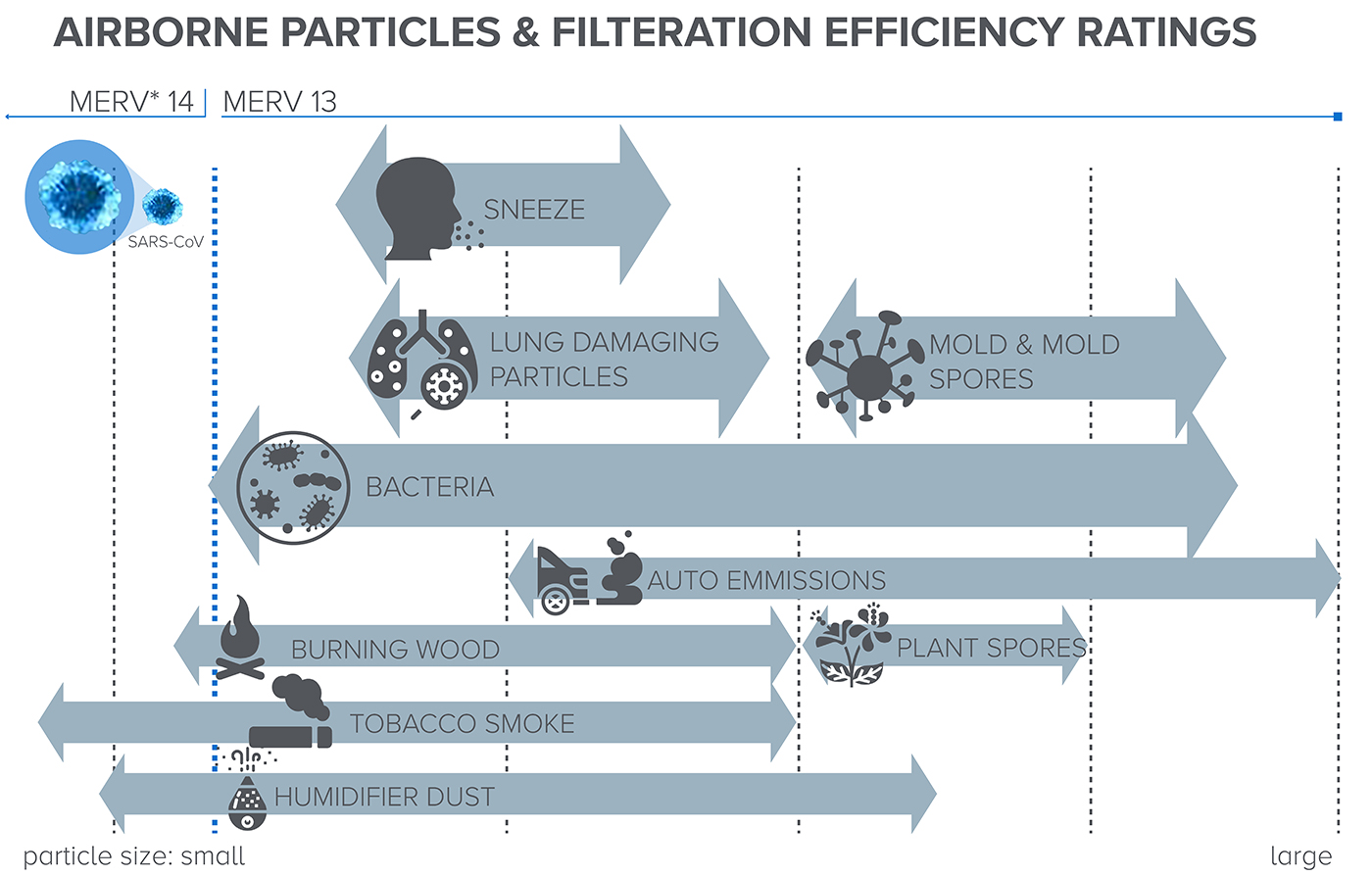 AIRBORNE PARTICLES & FILTERATION EFFICIENCY RATINGS

MERV* 14 | MERV 13

SARS-CoV

SNEEZE

LUNG DAMAGING PARTICLES

MOLD & MOLD SPORES

BACTERIA

AUTO EMMISSIONS

BURNING WOOD

PLANT SPORES

TOBACCO SMOKE

HUMIDIFIER DUST

particle size: small

large